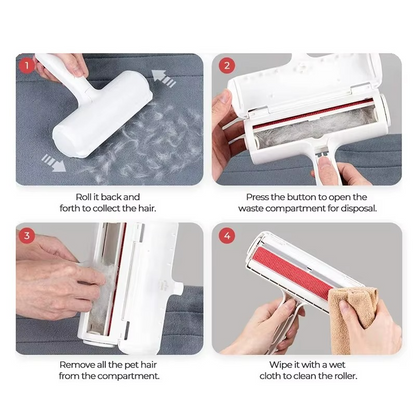 1

Roll it back and forth to collect the hair.

2

Press the button to open the waste compartment for disposal.

3

Remove all the pet hair from the compartment.

4

Wipe it with a wet cloth to clean the roller.