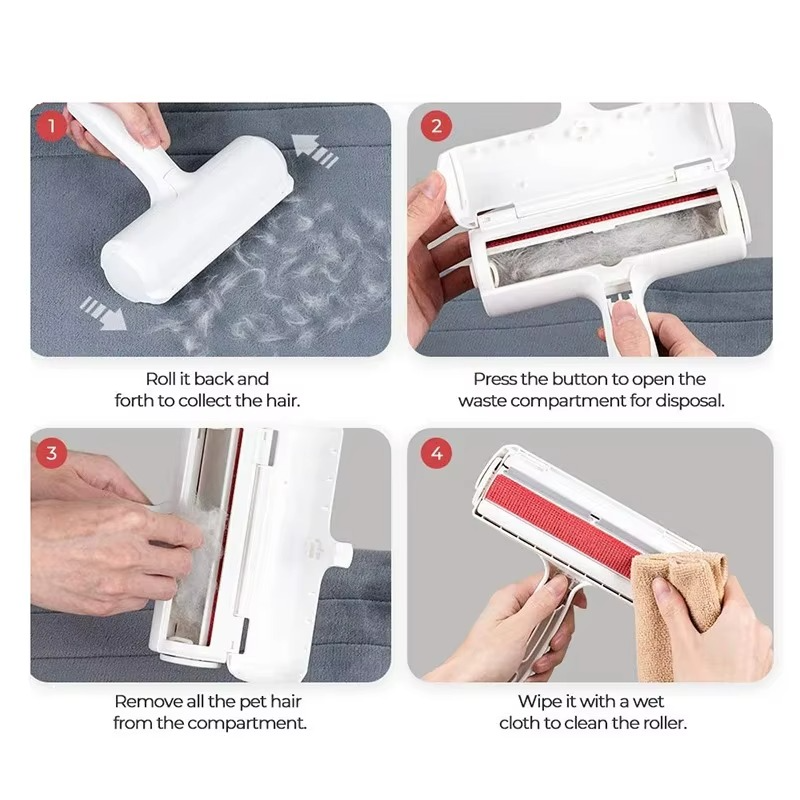 1

Roll it back and forth to collect the hair.

2

Press the button to open the waste compartment for disposal.

3

Remove all the pet hair from the compartment.

4

Wipe it with a wet cloth to clean the roller.